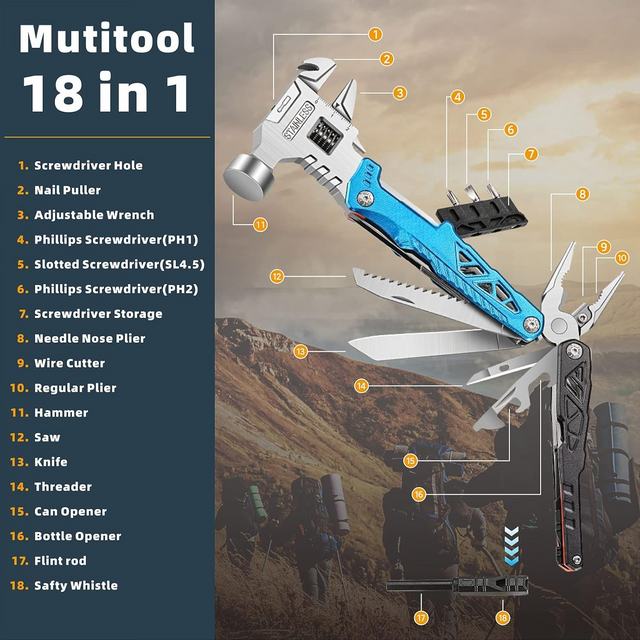 Mutitool
18 in 1

1. Screwdriver Hole
2. Nail Puller
3. Adjustable Wrench
4. Phillips Screwdriver(PH1)
5. Slotted Screwdriver(SL4.5)
6. Phillips Screwdriver(PH2)
7. Screwdriver Storage
8. Needle Nose Plier
9. Wire Cutter
10. Regular Plier
11. Hammer
12. Saw
13. Knife
14. Threader
15. Can Opener
16. Bottle Opener
17. Flint rod
18. Safty Whistle

1
2
3
4
5
6
7
8
9
10
11
12
13
14
15
16
17
18

STAINLESS